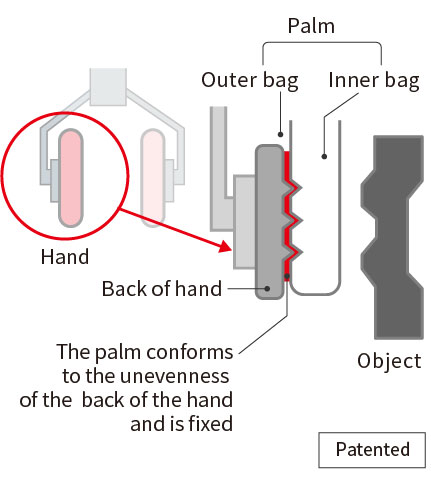 Palm

Outer bag

Inner bag

Hand

Back of hand

The palm conforms to the unevenness of the back of the hand and is fixed

Object

Patented