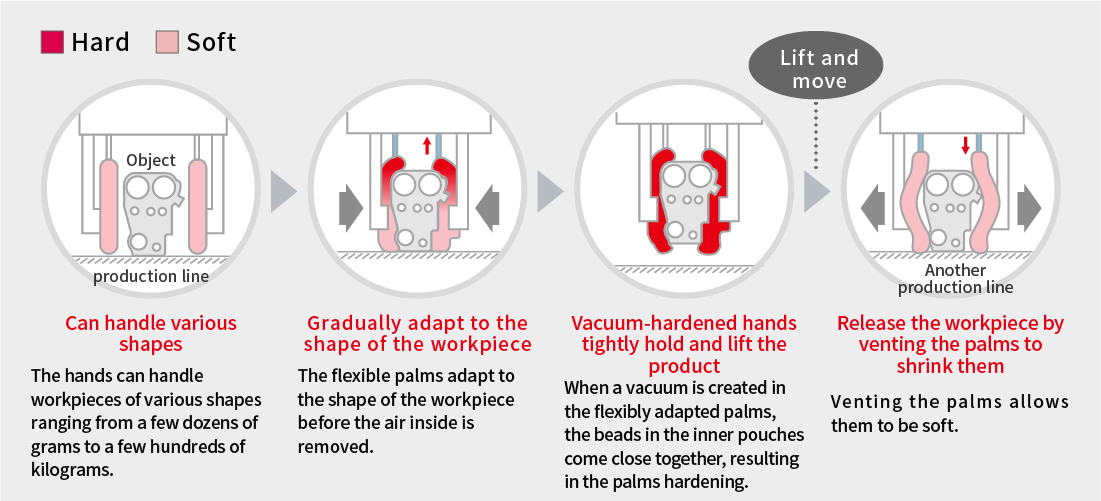 Hard Soft

Lift and move

Object

production line

Another production line

Can handle various shapes

The hands can handle workpieces of various shapes ranging from a few dozens of grams to a few hundreds of kilograms.

Gradually adapt to the shape of the workpiece

The flexible palms adapt to the shape of the workpiece before the air inside is removed.

Vacuum-hardened hands tightly hold and lift the product

When a vacuum is created in the flexibly adapted palms, the beads in the inner pouches come close together, resulting in the palms hardening.

Release the workpiece by venting the palms to shrink them

Venting the palms allows them to be soft.