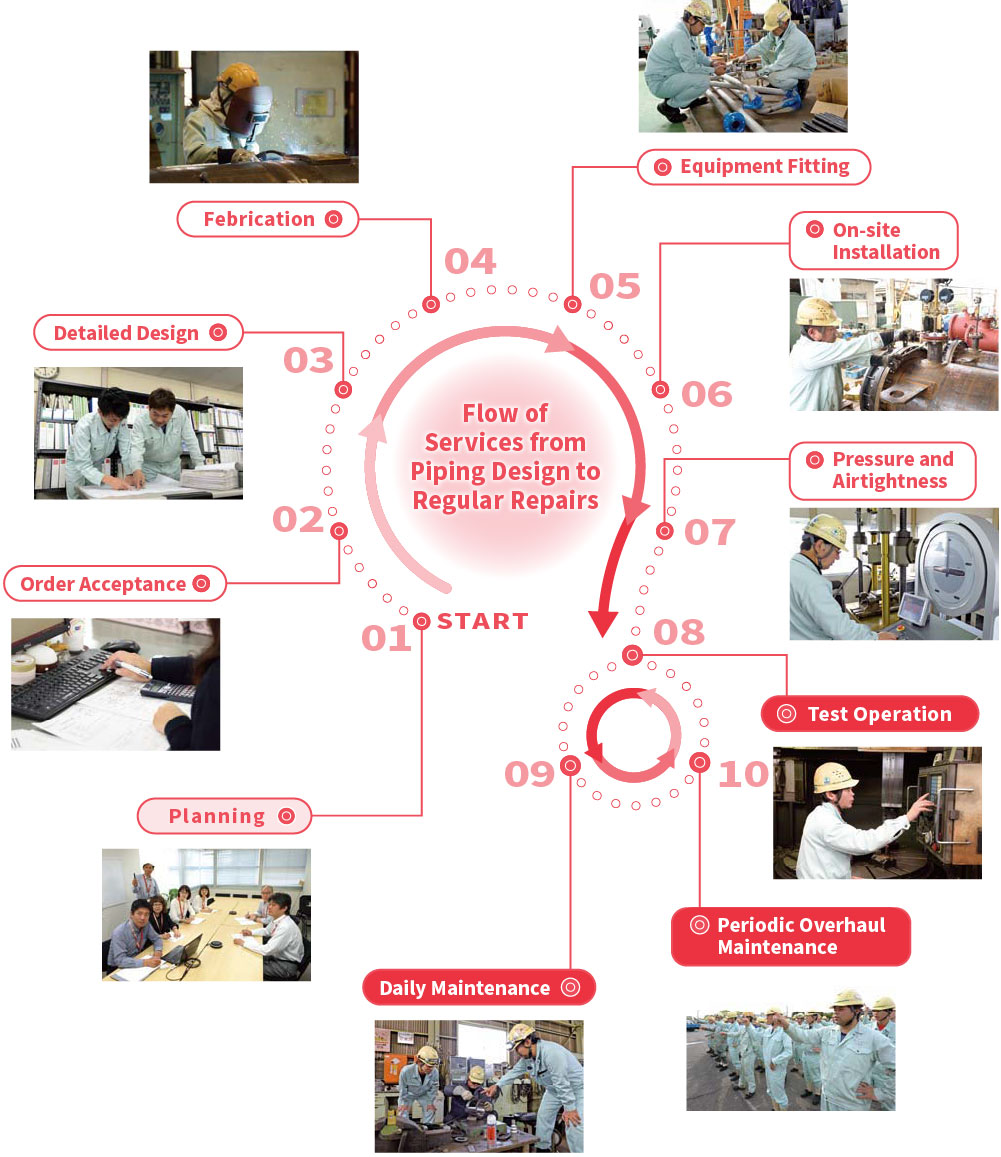 Flow of Services from Piping Design to Regular Repairs

START
01
Planning

02
Order Acceptance

03
Detailed Design

04
Febrication

05
Equipment Fitting

06
On-site Installation

07
Pressure and Airtightness

08
Test Operation

09
Daily Maintenance

10
Periodic Overhaul Maintenance